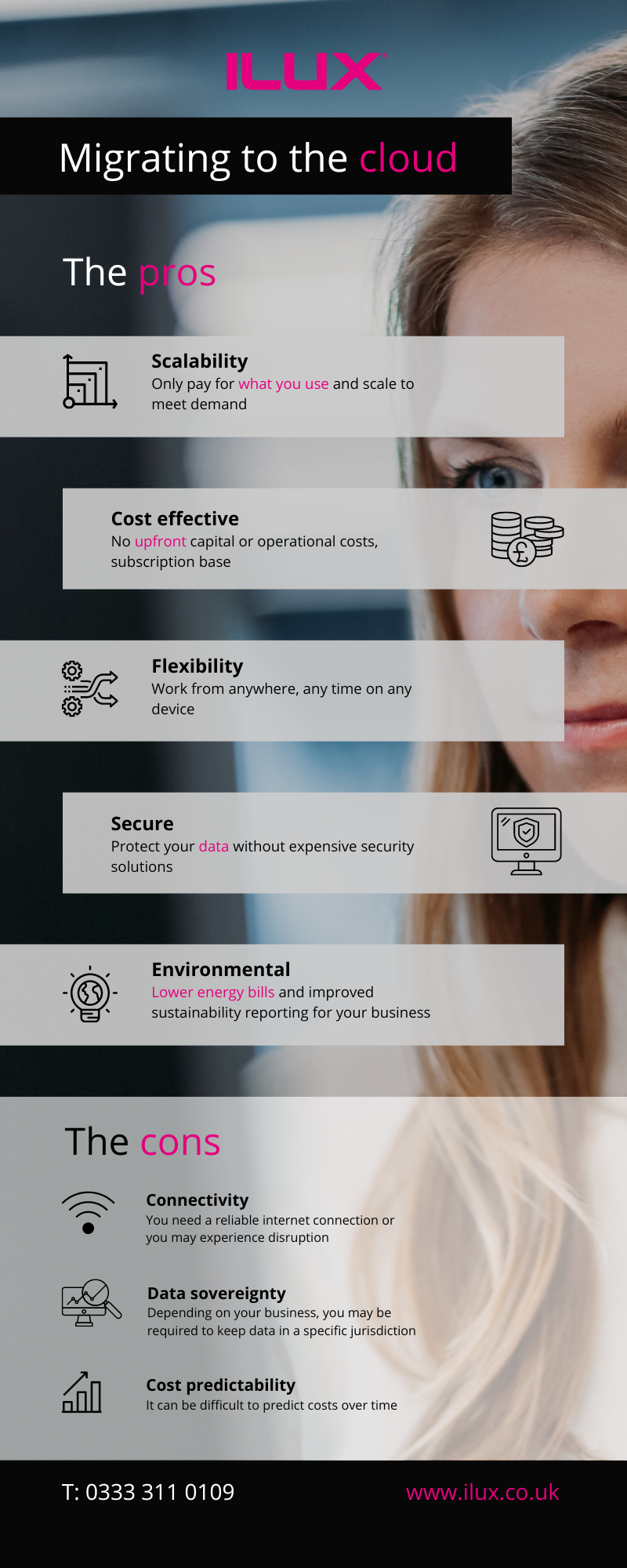 ILUX

Migrating to the cloud

The pros

Scalability
Only pay for what you use and scale to meet demand

Cost effective
No upfront capital or operational costs, subscription base

Flexibility
Work from anywhere, any time on any device

Secure
Protect your data without expensive security solutions

Environmental
Lower energy bills and improved sustainability reporting for your business

The cons

Connectivity
You need a reliable internet connection or you may experience disruption

Data sovereignty
Depending on your business, you may be required to keep data in a specific jurisdiction

Cost predictability
It can be difficult to predict costs over time

T: 0333 311 0109

www.ilux.co.uk